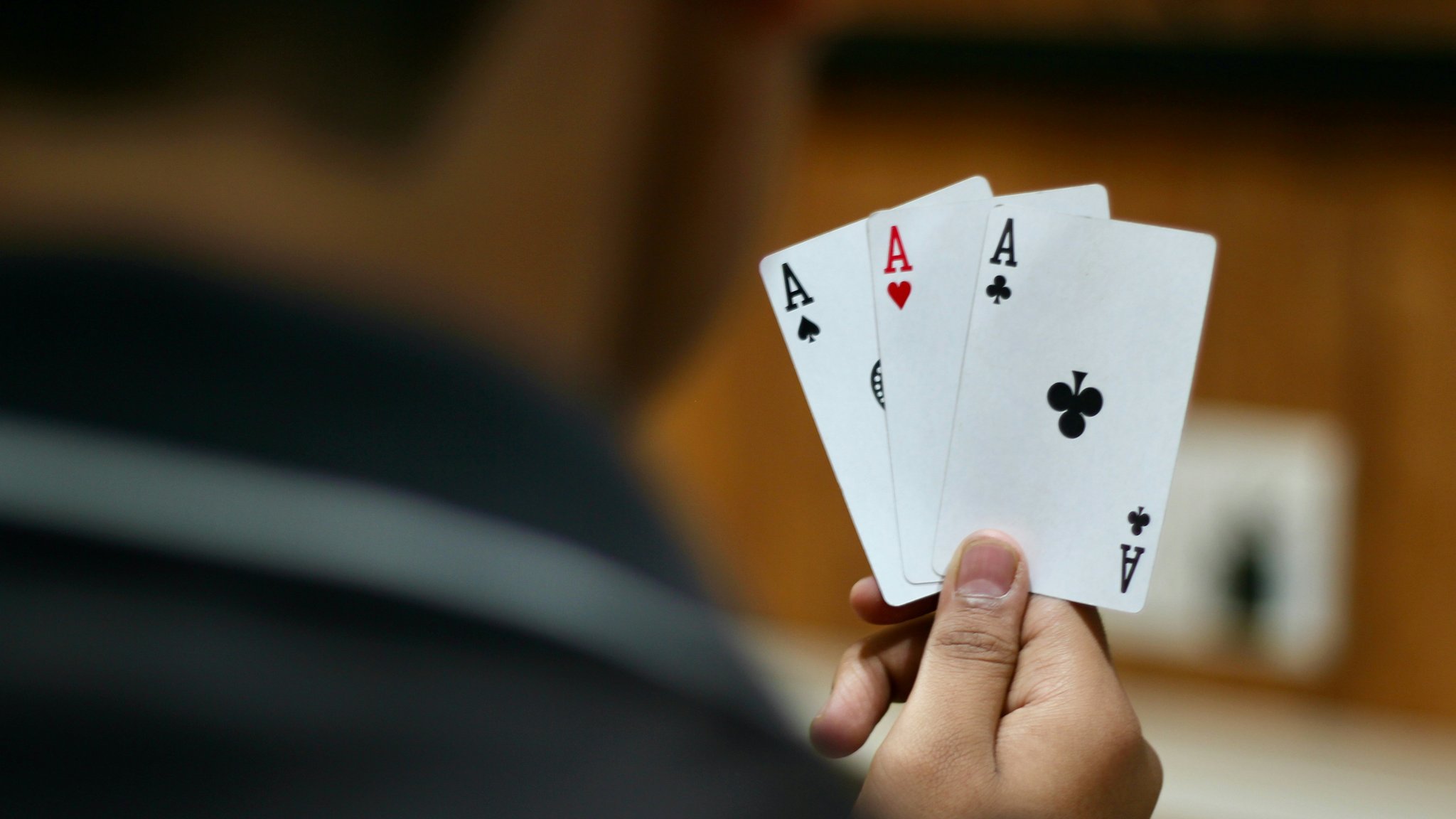 A
A
A
A